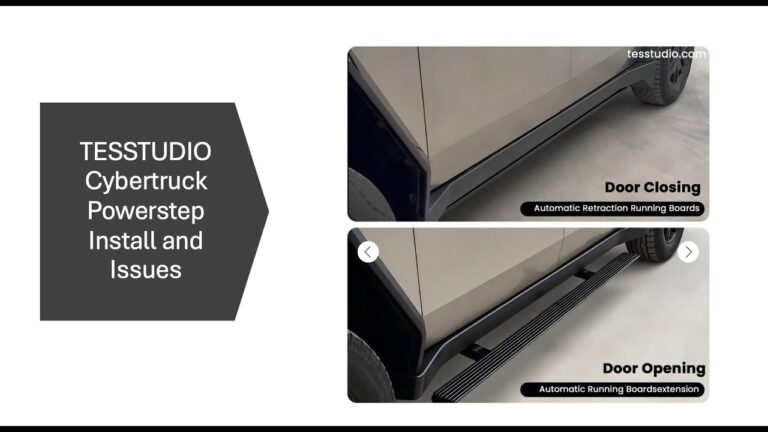 TESSTUDIO Cybertruck Powerstep Install and Issues

tesstudio.com

Door Closing

Automatic Retraction Running Boards

Door Opening

Automatic Running Boardsextension