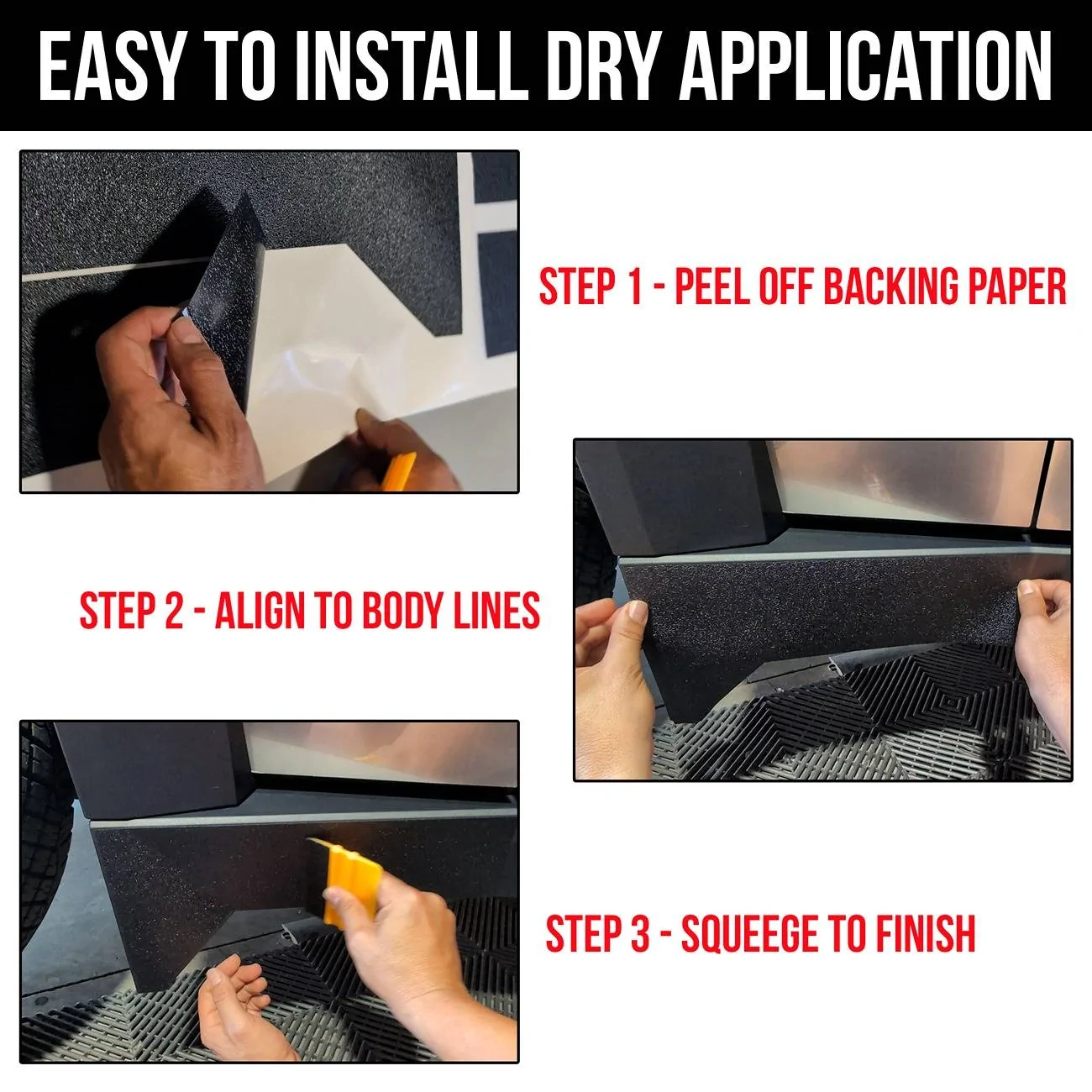 EASY TO INSTALL DRY APPLICATION

STEP 1 - PEEL OFF BACKING PAPER

STEP 2 - ALIGN TO BODY LINES

STEP 3 - SQUEEGE TO FINISH