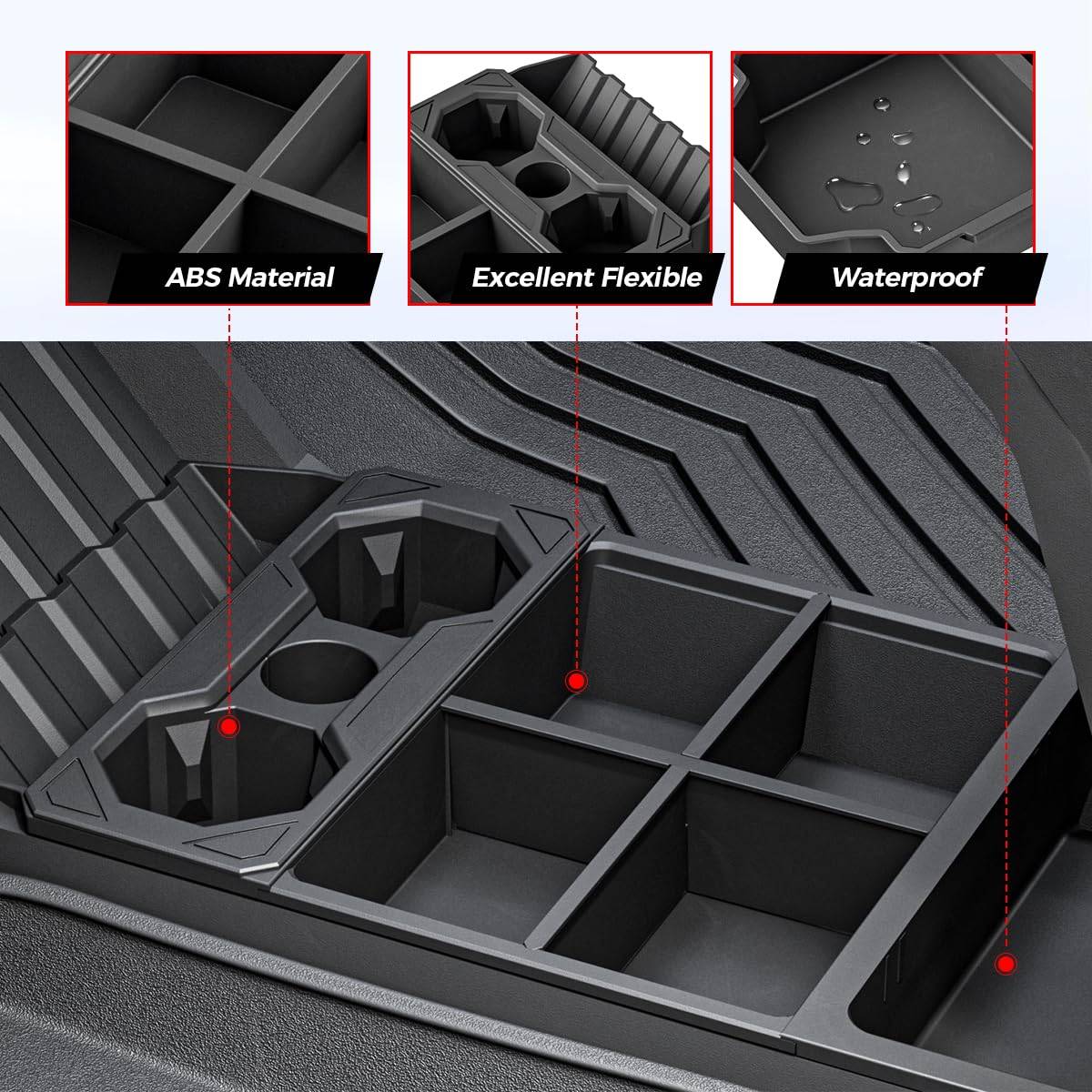 ABS Material

Excellent Flexible

Waterproof