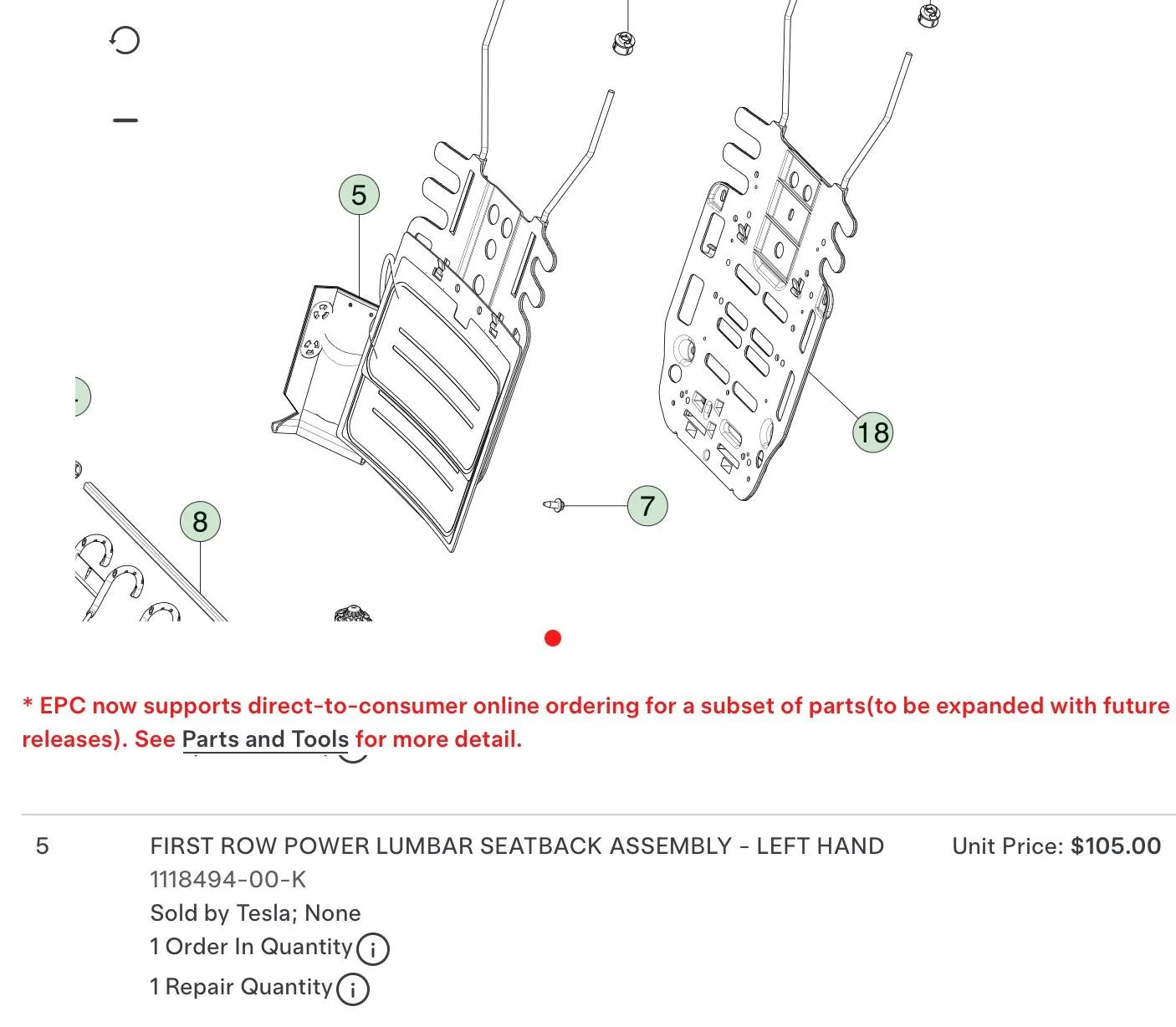 5

18

7

8

* EPC now supports direct-to-consumer online ordering for a subset of parts(to be expanded with future releases). See Parts and Tools for more detail.

5 FIRST ROW POWER LUMBAR SEATBACK ASSEMBLY - LEFT HAND Unit Price: $105.00
1118494-00-K
Sold by Tesla; None
1 Order In Quantity
1 Repair Quantity