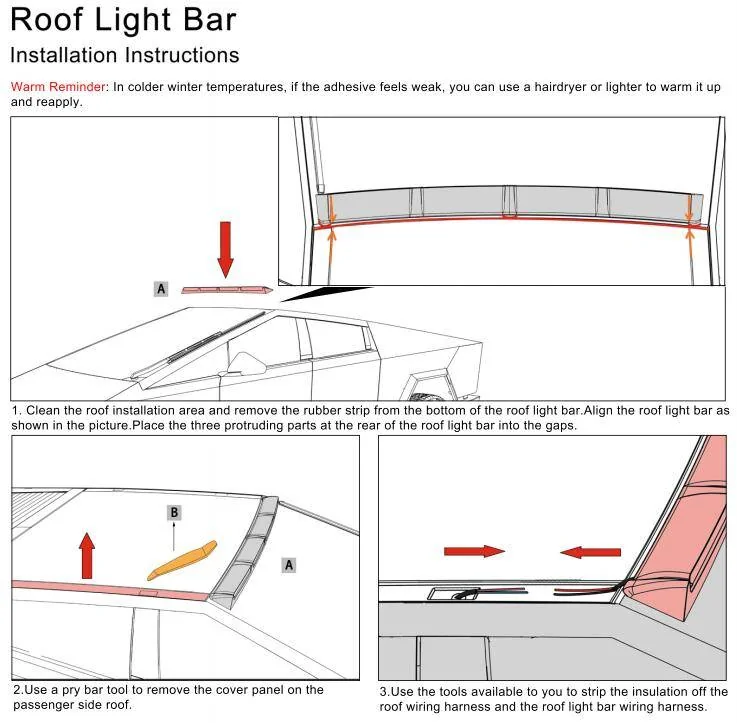 Roof Light Bar
Installation Instructions

Warm Reminder: In colder winter temperatures, if the adhesive feels weak, you can use a hairdryer or lighter to warm it up and reapply.

A

1. Clean the roof installation area and remove the rubber strip from the bottom of the roof light bar.Align the roof light bar as shown in the picture.Place the three protruding parts at the rear of the roof light bar into the gaps.

B

A

2.Use a pry bar tool to remove the cover panel on the passenger side roof.

3.Use the tools available to you to strip the insulation off the roof wiring harness and the roof light bar wiring harness.